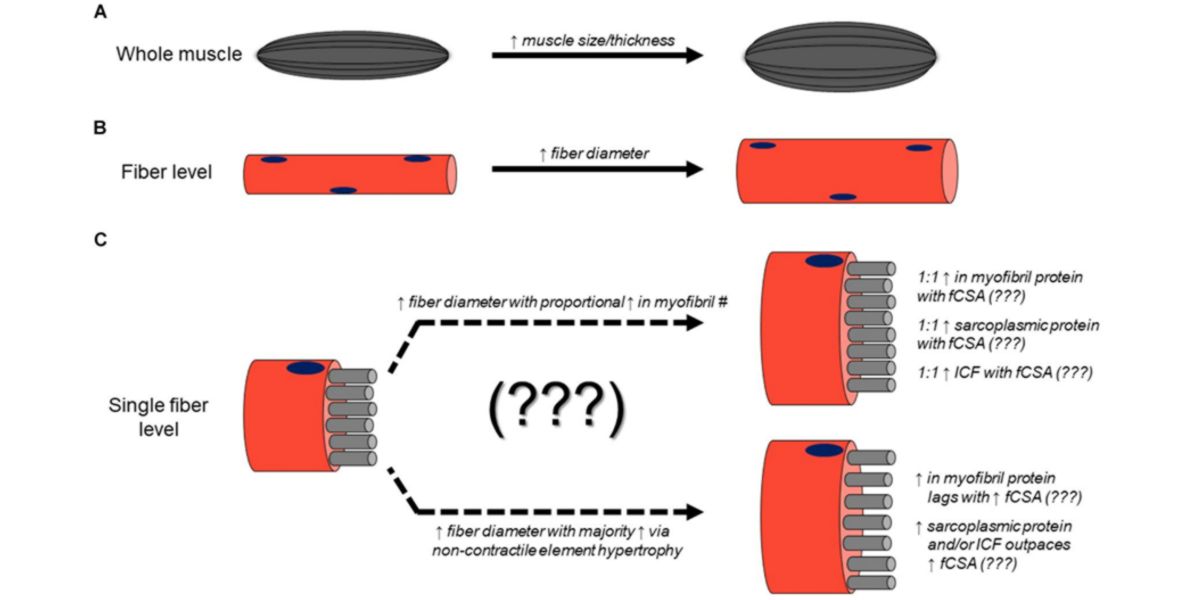 A

Whole muscle

↑ muscle size/thickness

B

Fiber level

↑ fiber diameter

C

Single fiber level

↑ fiber diameter with proportional ↑ in myofibril #

(???)

↑ fiber diameter with majority ↑ via non-contractile element hypertrophy

1:1 ↑ in myofibril protein with fCSA (???)

1:1 ↑ sarcoplasmic protein with fCSA (???)

1:1 ↑ ICF with fCSA (???)

↑ in myofibril protein lags with ↑ fCSA (???)

↑ sarcoplasmic protein and/or ICF outpaces ↑ fCSA (???)